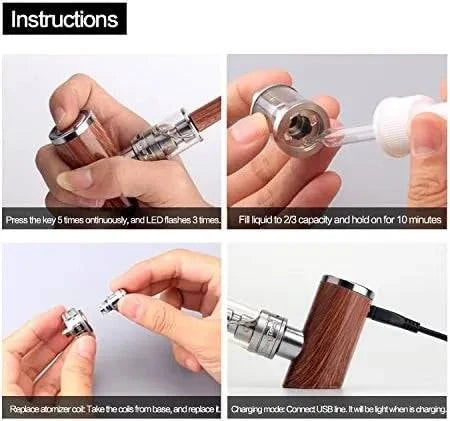 Instructions

Press the key 5 times ontinuously, and LED flashes 3 times.

Fill liquid to 2/3 capacity and hold on for 10 minutes

Replace atomizer coil: Take the coils from base, and replace it.

Charging mode: Connect USB line. It will be light when is charging.